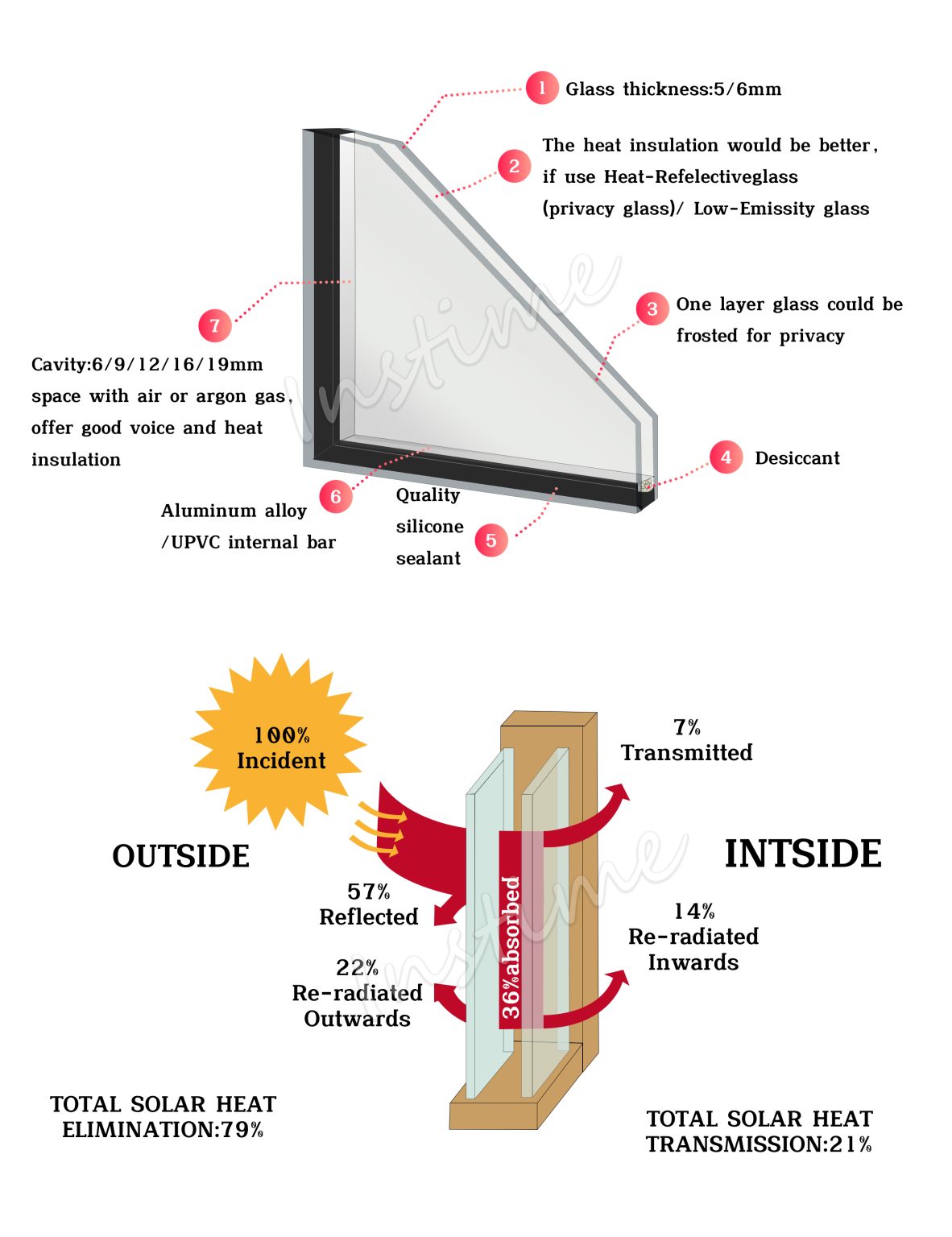 1 Glass thickness:5/6mm

2 The heat insulation would be better, if use Heat-Refelectiveglass (privacy glass)/ Low-Emissity glass

3 One layer glass could be frosted for privacy

4 Desiccant

5 Quality silicone sealant

6 Aluminum alloy /UPVC internal bar

7 Cavity:6/9/12/16/19mm space with air or argon gas, offer good voice and heat insulation

Instime

100% Incident

OUTSIDE

INTSIDE

7% Transmitted

57% Reflected

36%absorbed

14% Re-radiated Inwards

22% Re-radiated Outwards

Instime

TOTAL SOLAR HEAT ELIMINATION:79%

TOTAL SOLAR HEAT TRANSMISSION:21%